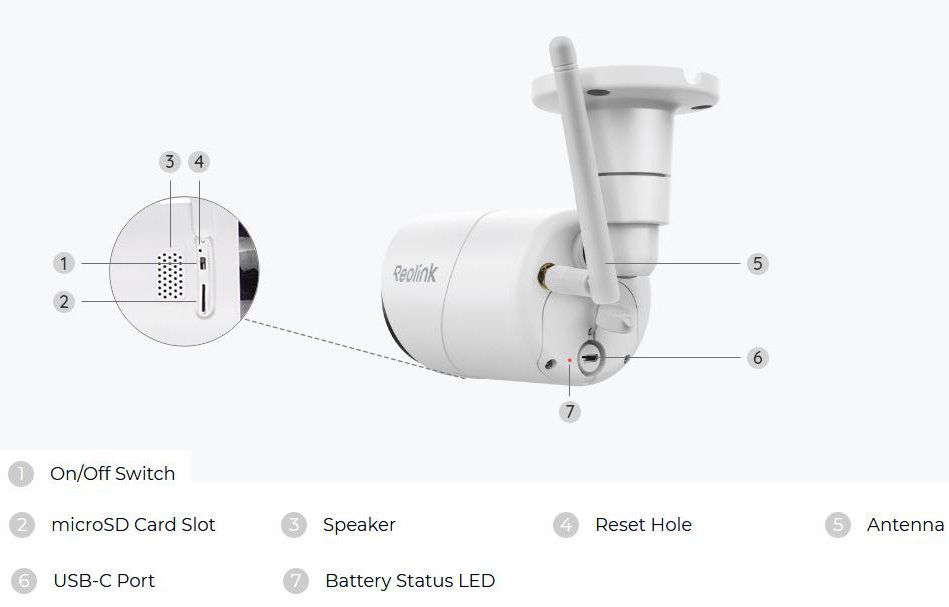 3 4

1

2

Reolink

5

6

7

1 On/Off Switch

2 microSD Card Slot

3 Speaker

4 Reset Hole

5 Antenna

6 USB-C Port

7 Battery Status LED