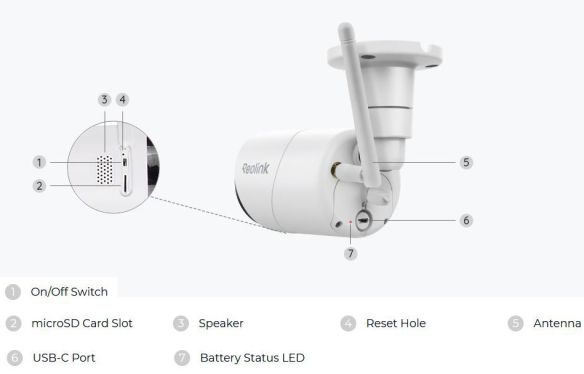 3 4
1
2
Reolink
5
6
7

1 On/Off Switch

2 microSD Card Slot
3 Speaker
4 Reset Hole
5 Antenna

6 USB-C Port
7 Battery Status LED