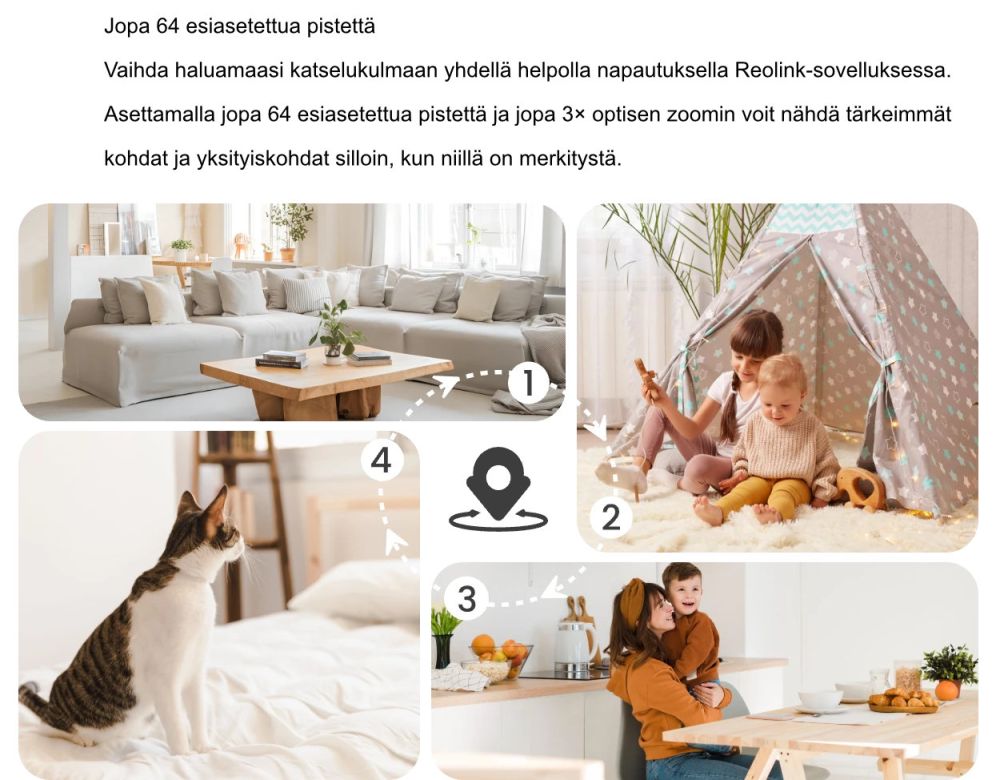 Jopa 64 esiasetettua pistettä

Vaihda haluamaasi katselukulmaan yhdellä helpolla napautuksella Reolink-sovelluksessa.

Asettamalla jopa 64 esiasetettua pistettä ja jopa 3× optisen zoomin voit nähdä tärkeimmät kohdat ja yksityiskohdat silloin, kun niillä on merkitystä.

1

2

3

4