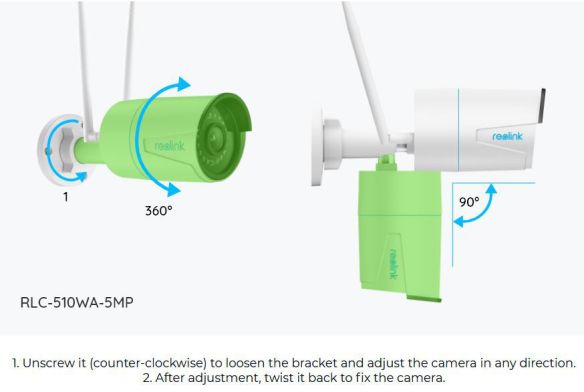 reolink

1

360°

reolink

90°

reolink

RLC-510WA-5MP

1. Unscrew it (counter-clockwise) to loosen the bracket and adjust the camera in any direction.
2. After adjustment, twist it back to fix the camera.